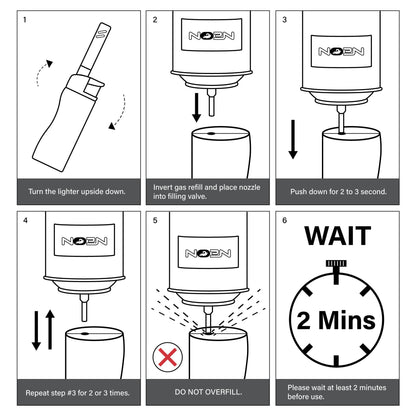 1

Turn the lighter upside down.

2

NEON

Invert gas refill and place nozzle into filling valve.

3

NEON

Push down for 2 to 3 second.

4

NEON

Repeat step #3 for 2 or 3 times.

5

NEON

DO NOT OVERFILL.

6

WAIT

2 Mins

Please wait at least 2 minutes before use.